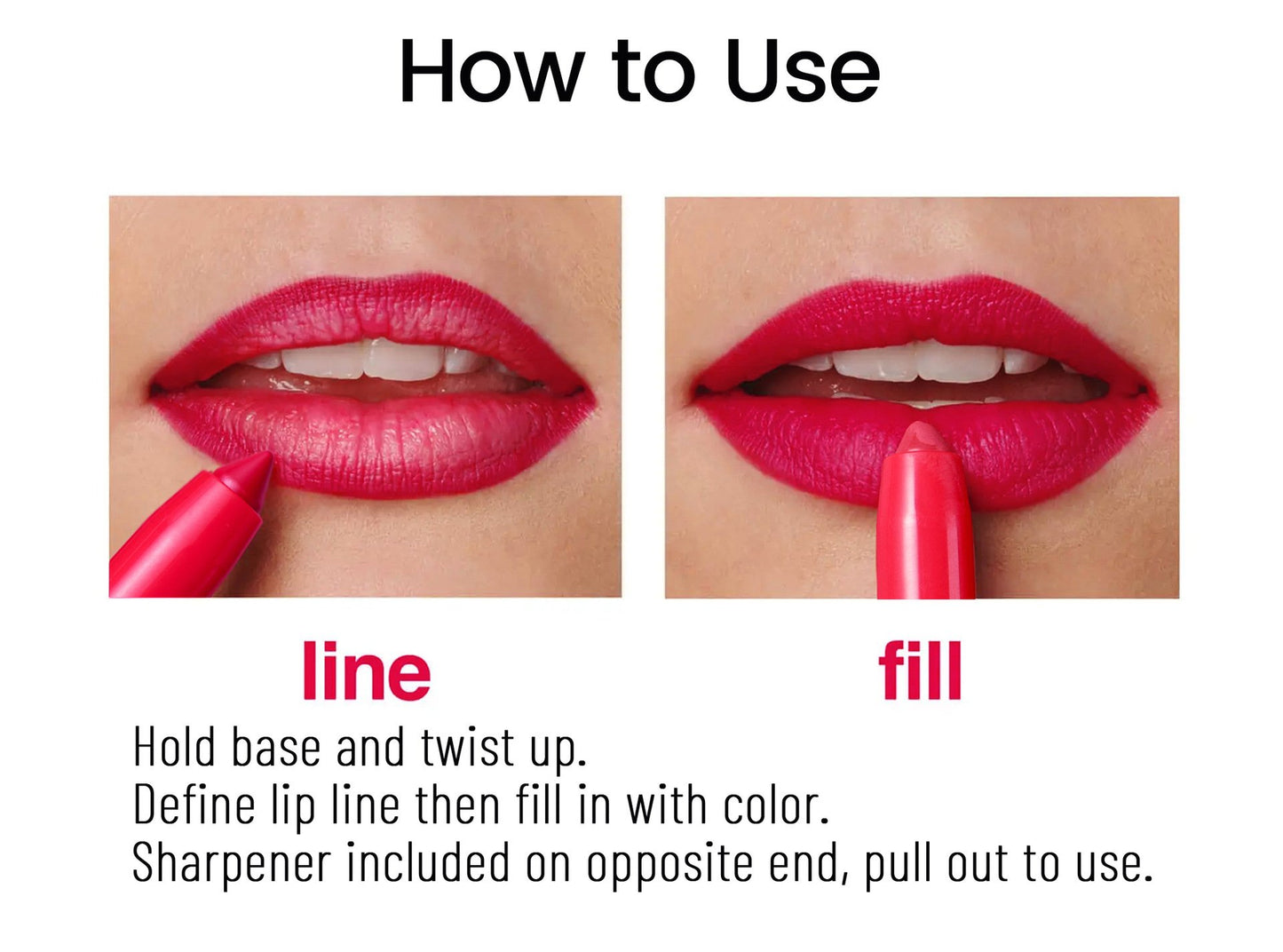 How to Use

line

fill

Hold base and twist up.
Define lip line then fill in with color.
Sharpener included on opposite end, pull out to use.