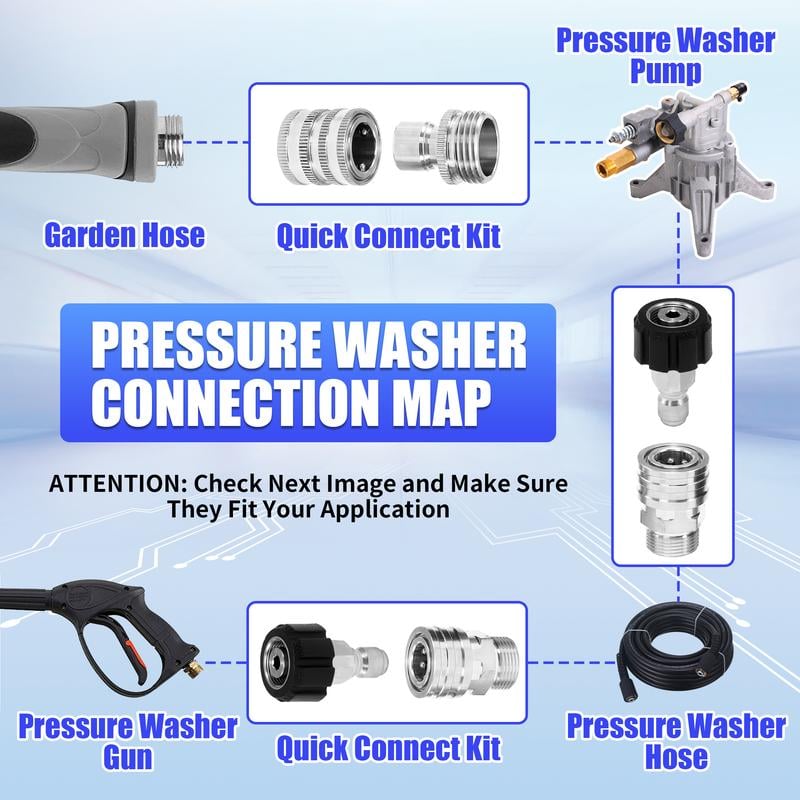 Pressure Washer Pump

Garden Hose

Quick Connect Kit

PRESSURE WASHER CONNECTION MAP

ATTENTION: Check Next Image and Make Sure They Fit Your Application

Pressure Washer Gun

Quick Connect Kit

Pressure Washer Hose