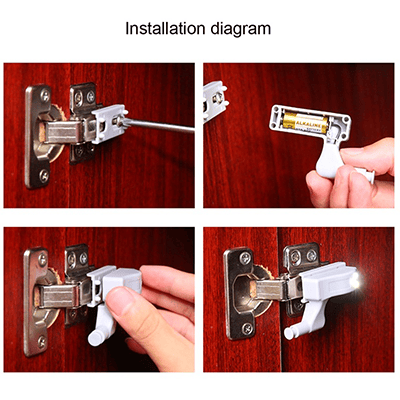 Installation diagram

ALKALINE