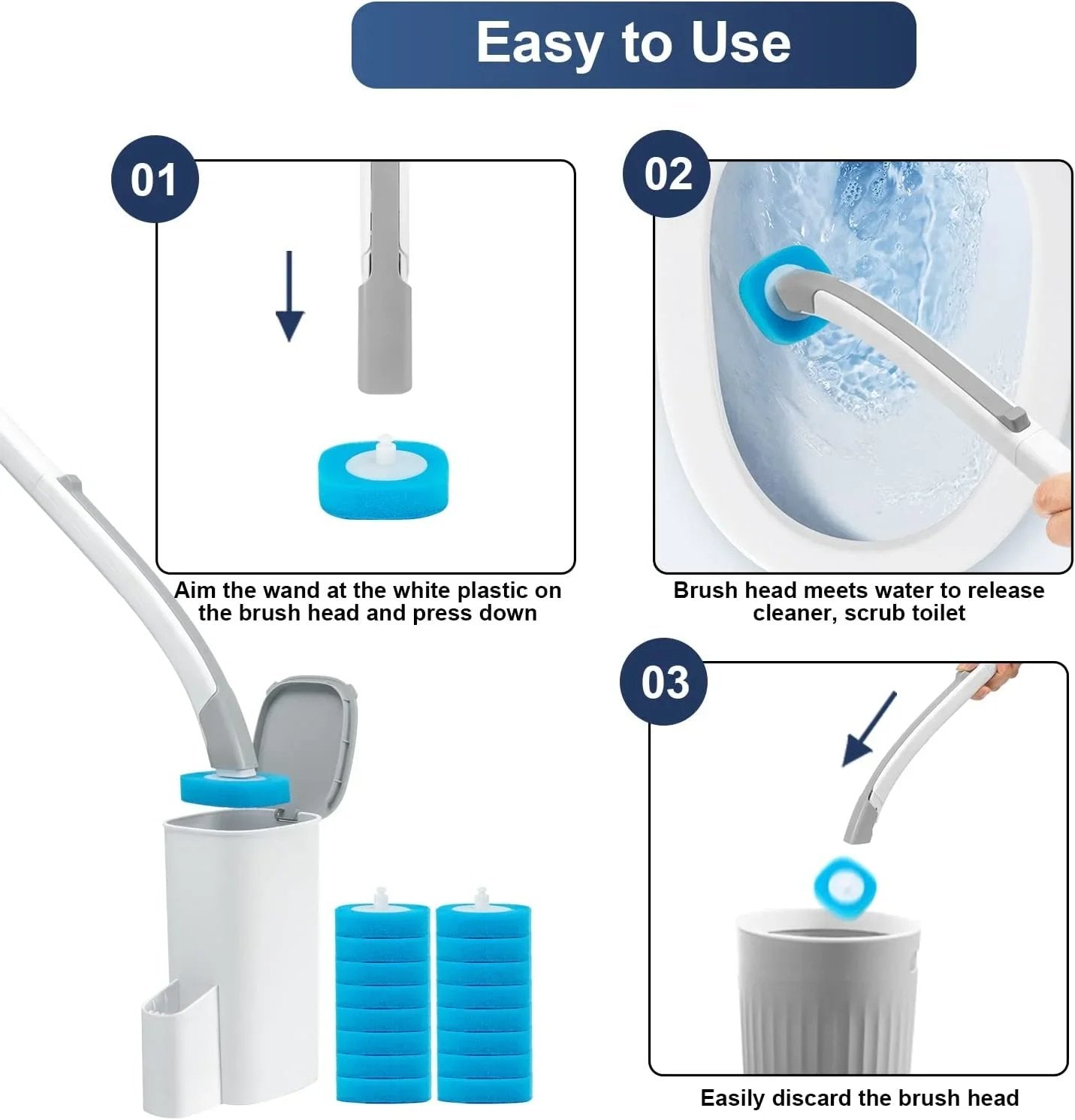 Easy to Use

01

Aim the wand at the white plastic on the brush head and press down

02

Brush head meets water to release cleaner, scrub toilet

03

Easily discard the brush head