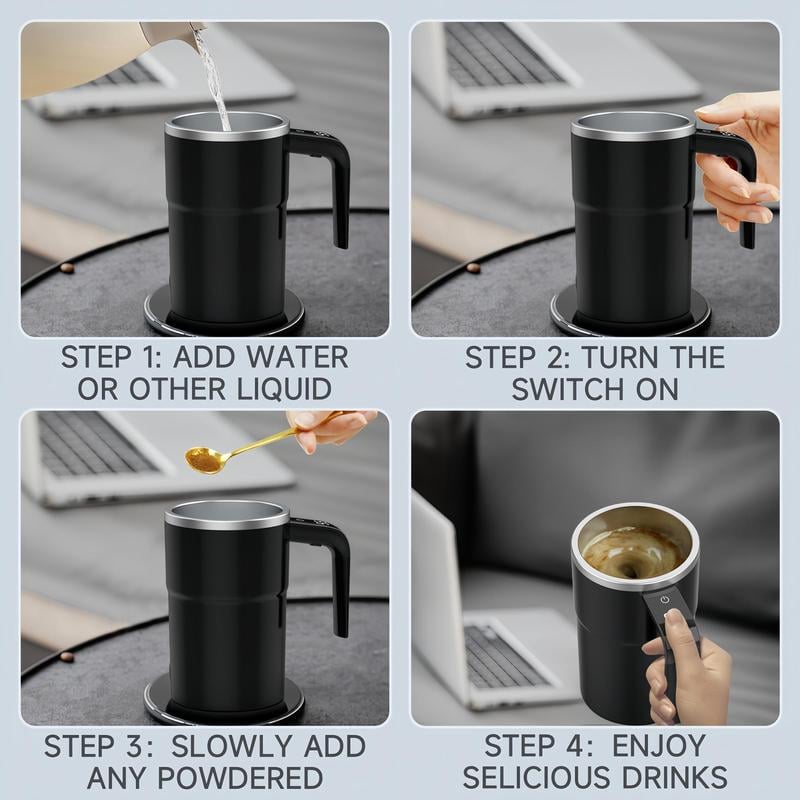 STEP 1: ADD WATER OR OTHER LIQUID

STEP 2: TURN THE SWITCH ON

STEP 3: SLOWLY ADD ANY POWDERED

STEP 4: ENJOY SELICIOUS DRINKS