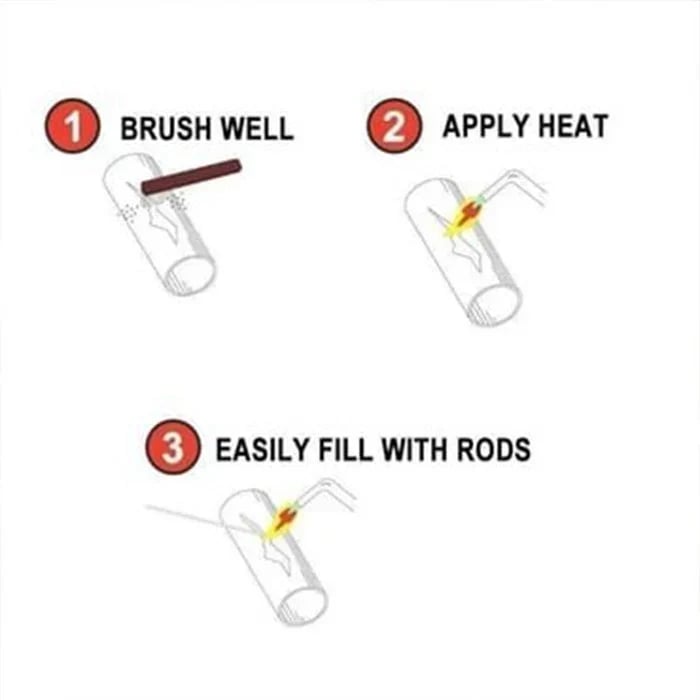 1 BRUSH WELL

2 APPLY HEAT

3 EASILY FILL WITH RODS