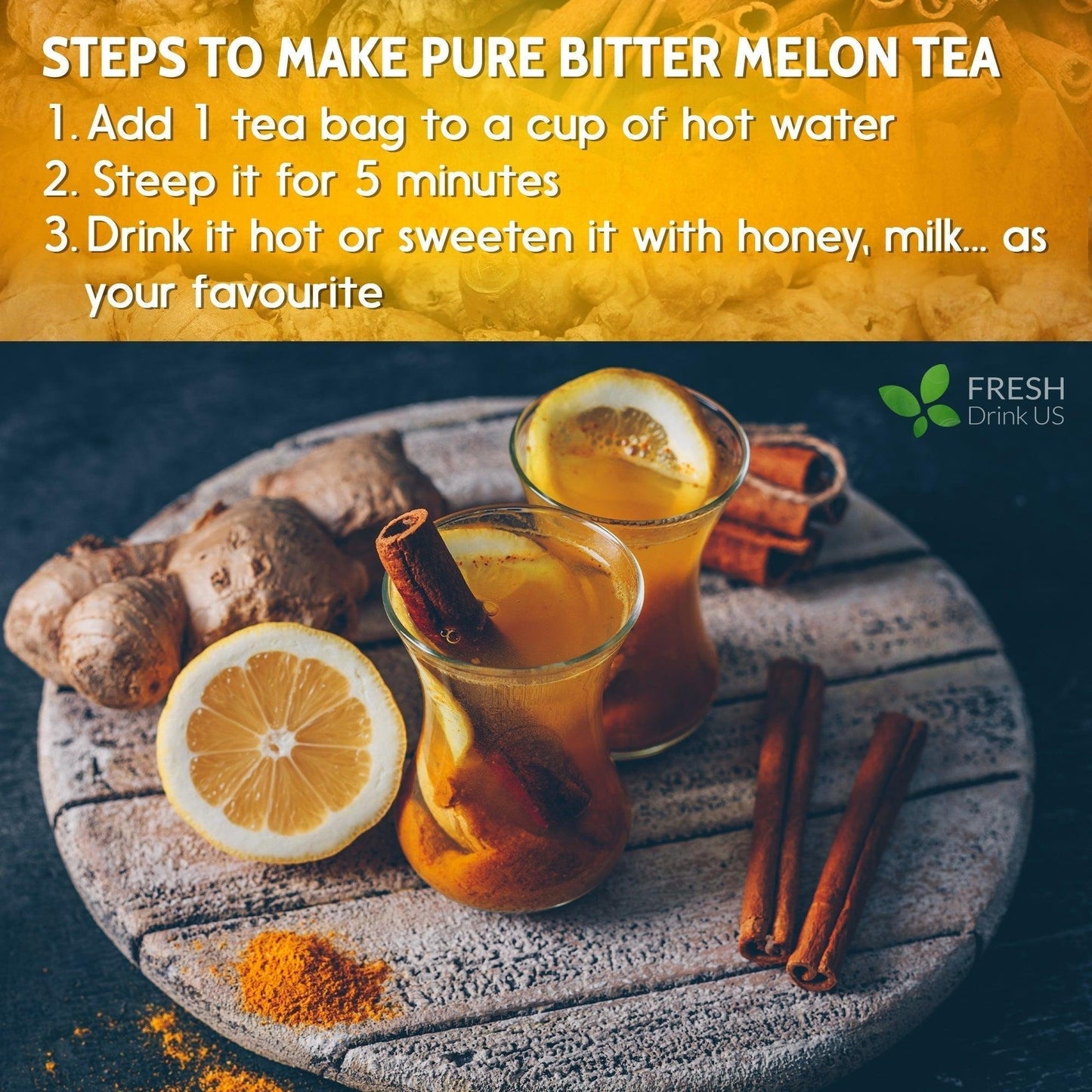 STEPS TO MAKE PURE BITTER MELON TEA

1. Add 1 tea bag to a cup of hot water
2. Steep it for 5 minutes
3. Drink it hot or sweeten it with honey, milk... as your favourite

FRESH
Drink US