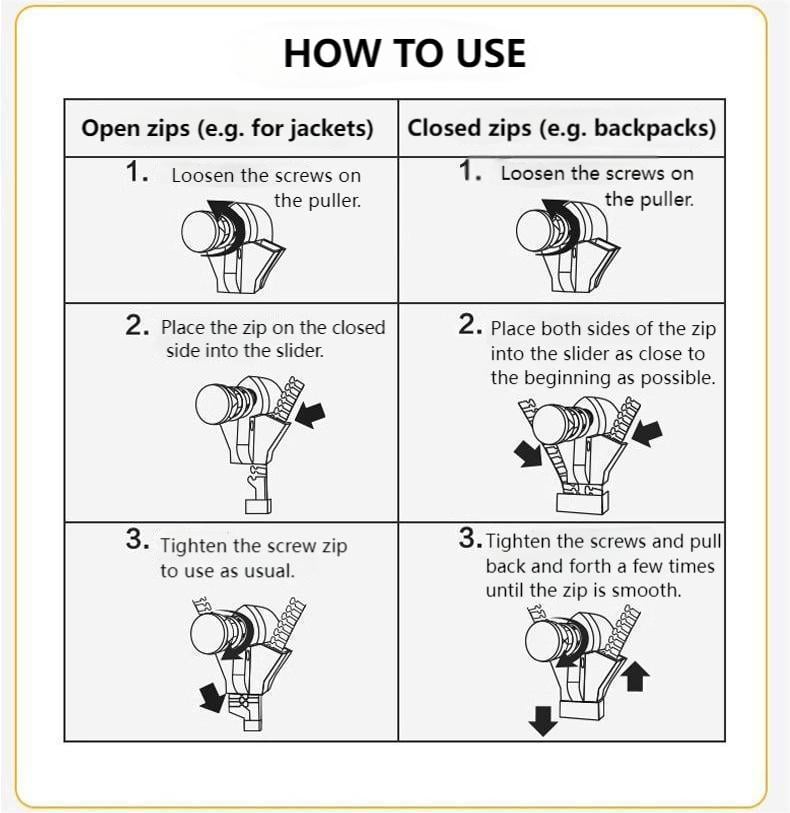 HOW TO USE

| Open zips (e.g. for jackets) | Closed zips (e.g. backpacks) |
|---|---|
| 1. Loosen the screws on the puller. | 1. Loosen the screws on the puller. |
| 2. Place the zip on the closed side into the slider. | 2. Place both sides of the zip into the slider as close to the beginning as possible. |
| 3. Tighten the screw zip to use as usual. | 3. Tighten the screws and pull back and forth a few times until the zip is smooth. |