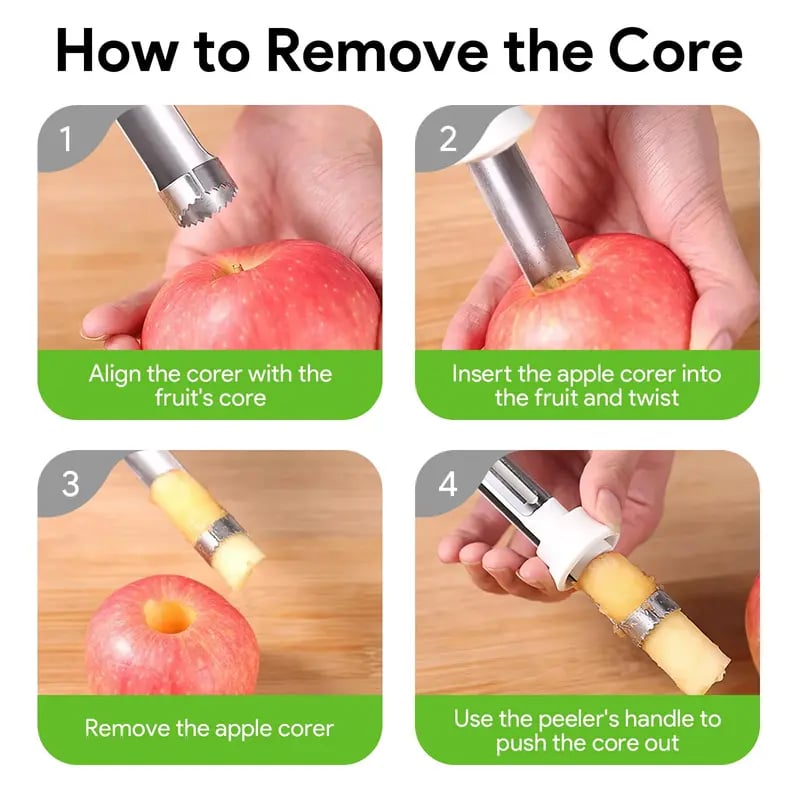 How to Remove the Core

1

Align the corer with the fruit's core

2

Insert the apple corer into the fruit and twist

3

Remove the apple corer

4

Use the peeler's handle to push the core out