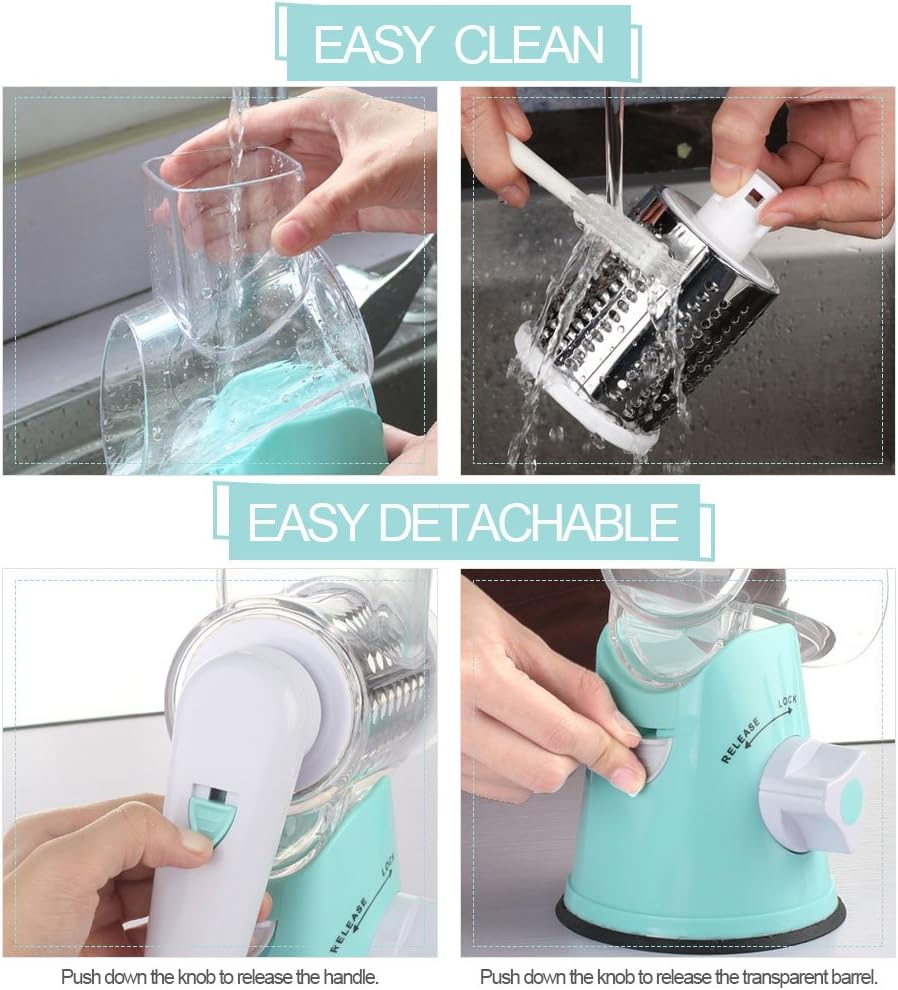 EASY CLEAN

EASY DETACHABLE

RELEASE LOCK

RELEASE LOCK

Push down the knob to release the handle.

Push down the knob to release the transparent barrel.