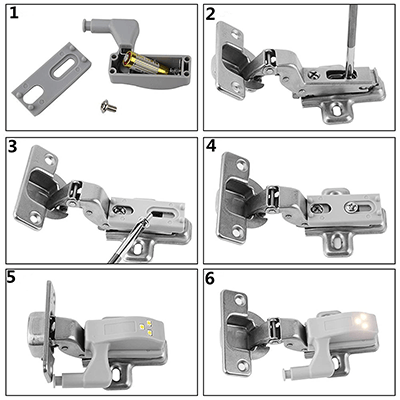 1

2

3

4

5

6